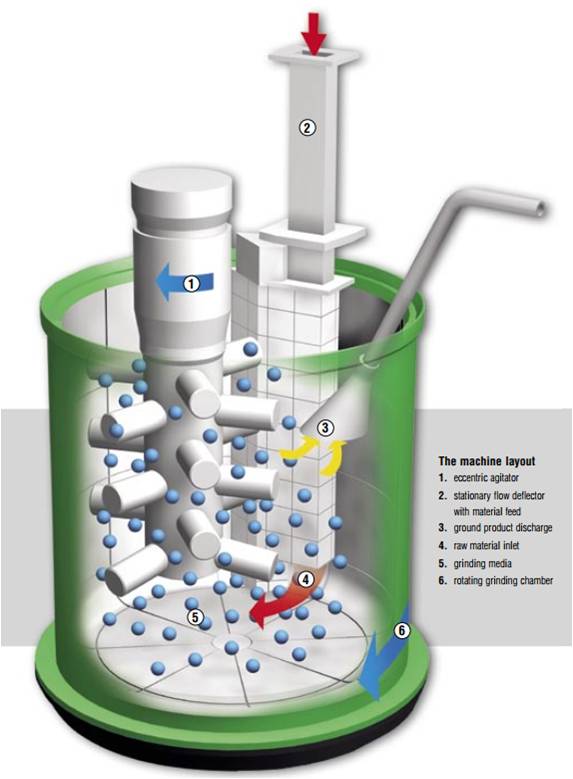 2

1

3

4

5

6

The machine layout
1. eccentric agitator
2. stationary flow deflector with material feed
3. ground product discharge
4. raw material inlet
5. grinding media
6. rotating grinding chamber