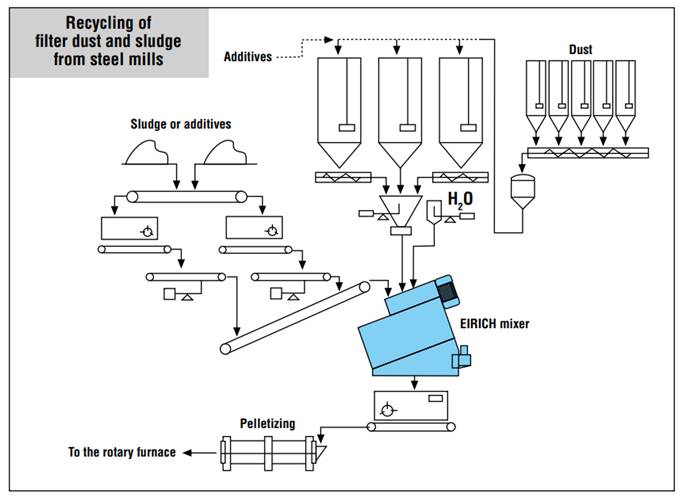 Recycling of filter dust and sludge from steel mills

Additives

Dust

Sludge or additives

$H_2O$

EIRICH mixer

Pelletizing

To the rotary furnace